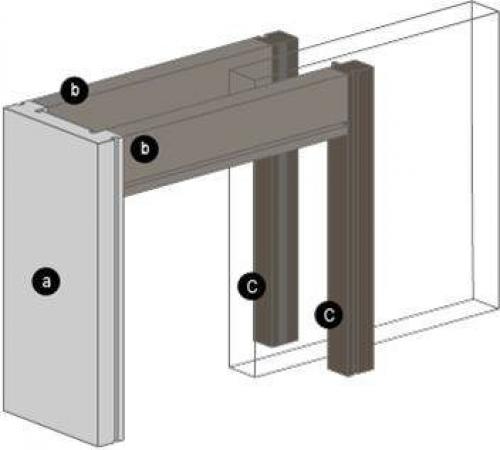 b
b
a
c
c