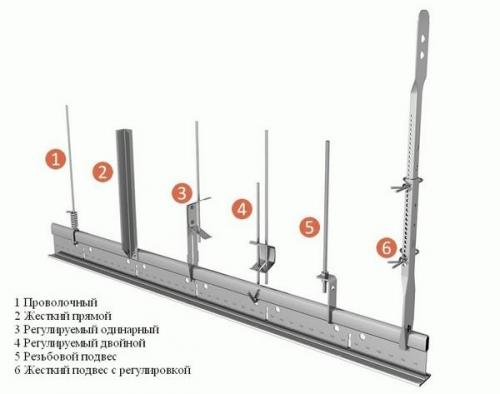 1
2
3
4
5
6

1 Проволочный
2 Жесткий прямой
3 Регулируемый одинарный
4 Регулируемый двойной
5 Резьбовой подвес
6 Жесткий подвес с регулировкой